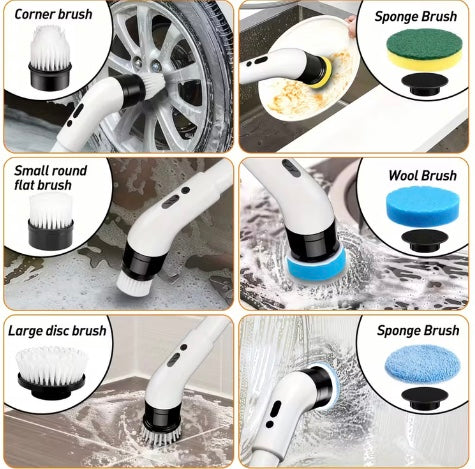 Corner brush

Sponge Brush

Small round flat brush

Wool Brush

Large disc brush

Sponge Brush